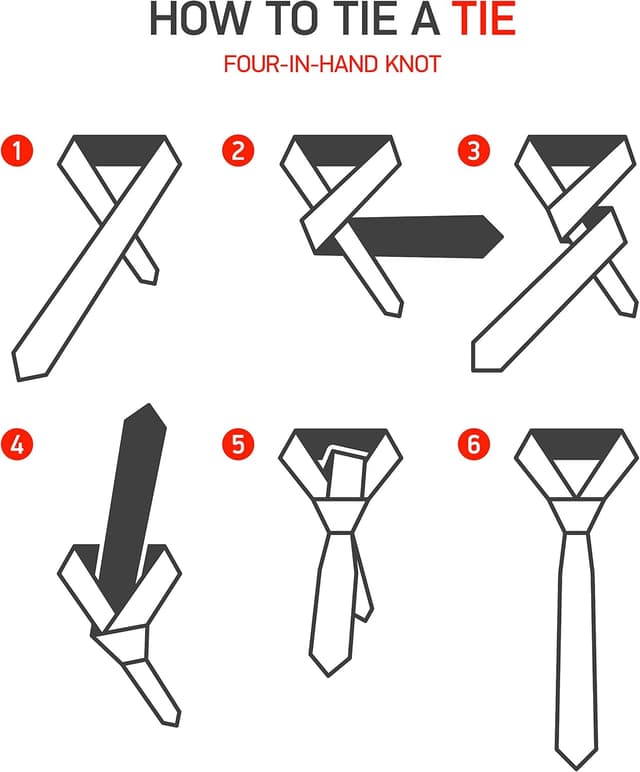 HOW TO TIE A TIE
FOUR-IN-HAND KNOT

1
2
3
4
5
6