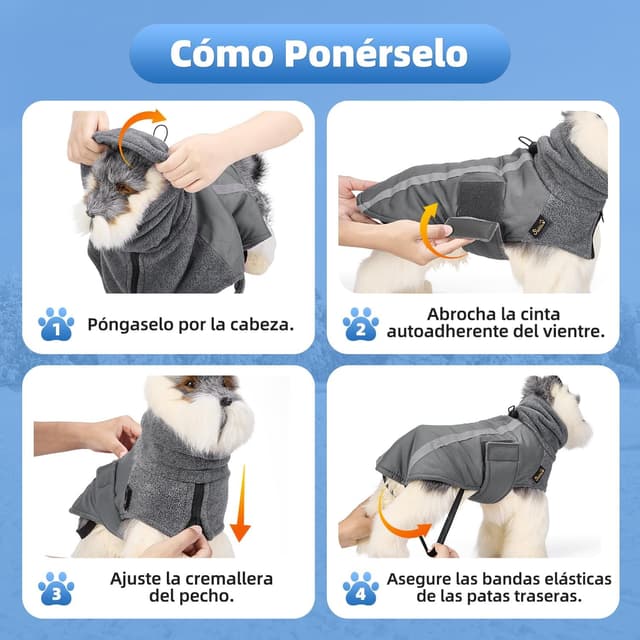 Cómo Ponérselo

1 Póngaselo por la cabeza.

2 Abrocha la cinta autoadherente del vientre.

3 Ajuste la cremallera del pecho.

4 Asegure las bandas elásticas de las patas traseras.