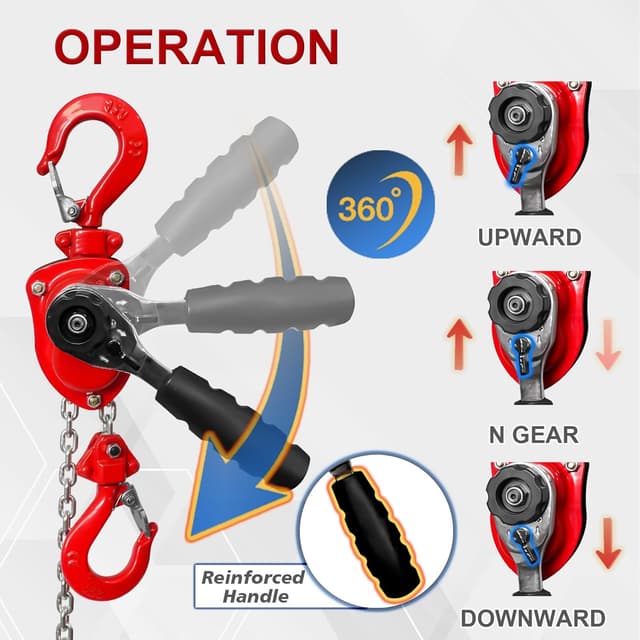 OPERATION

360°

UPWARD

N GEAR

DOWNWARD

Reinforced Handle