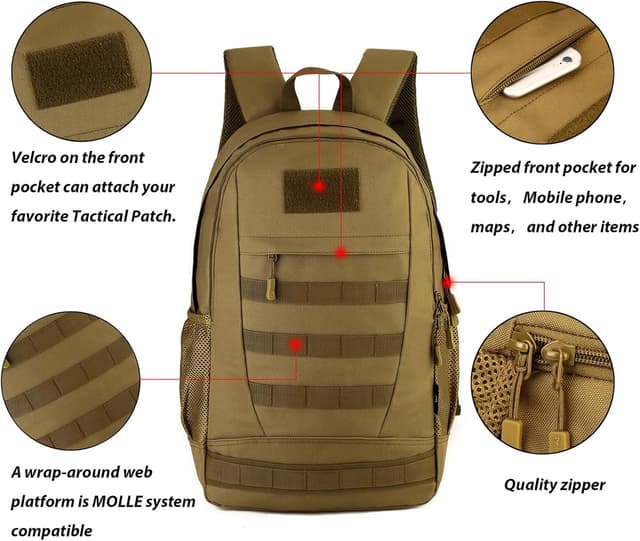 Velcro on the front pocket can attach your favorite Tactical Patch.

Zipped front pocket for tools, Mobile phone, maps, and other items

A wrap-around web platform is MOLLE system compatible

Quality zipper