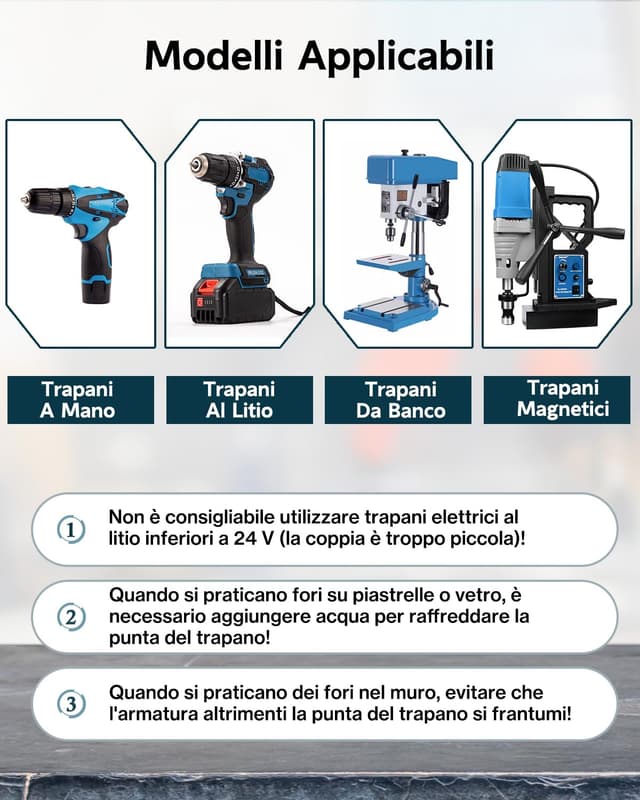 Modelli Applicabili

Trapani A Mano

Trapani Al Litio

Trapani Da Banco

Trapani Magnetici

1 Non è consigliabile utilizzare trapani elettrici al litio inferiori a 24 V (la coppia è troppo piccola)!

2 Quando si praticano fori su piastrelle o vetro, è necessario aggiungere acqua per raffreddare la punta del trapano!

3 Quando si praticano dei fori nel muro, evitare che l'armatura altrimenti la punta del trapano si frantumi!