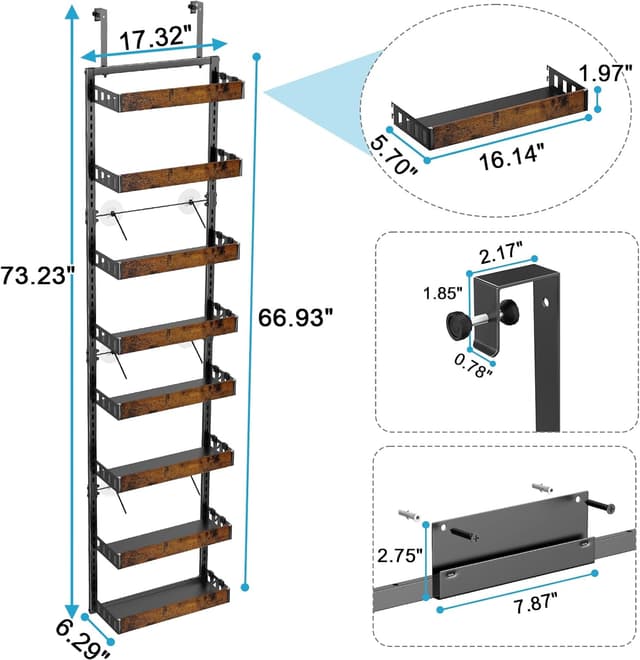 17.32"
73.23"
66.93"
6.29"
1.97"
5.70"
16.14"
2.17"
1.85"
0.78"
2.75"
7.87"