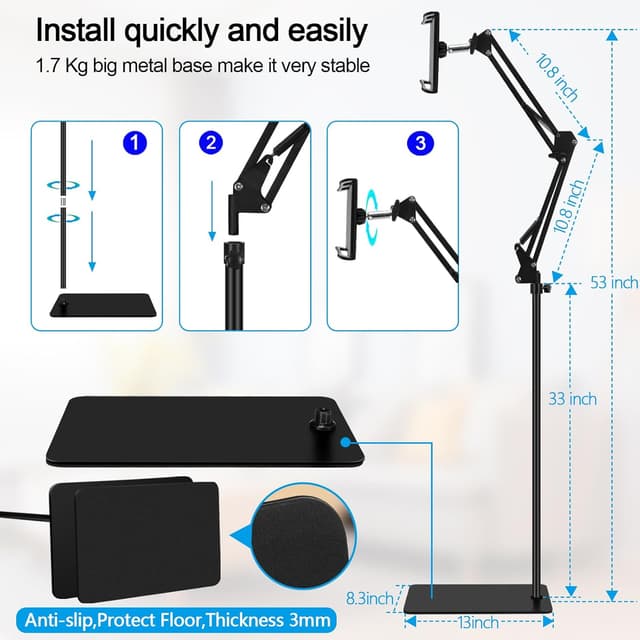 Install quickly and easily

1.7 Kg big metal base make it very stable

1

2

3

10.8 inch

10.8 inch

53 inch

33 inch

8.3inch

13inch

Anti-slip,Protect Floor,Thickness 3mm