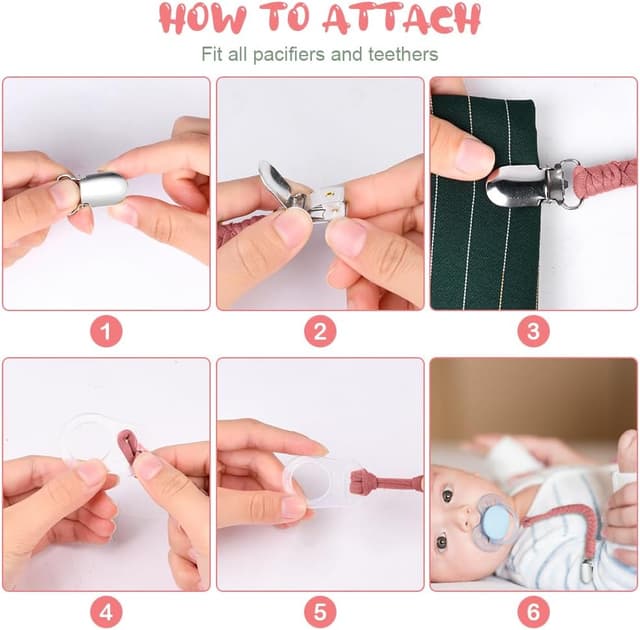 HOW TO ATTACH

Fit all pacifiers and teethers

1

2

3

4

5

6