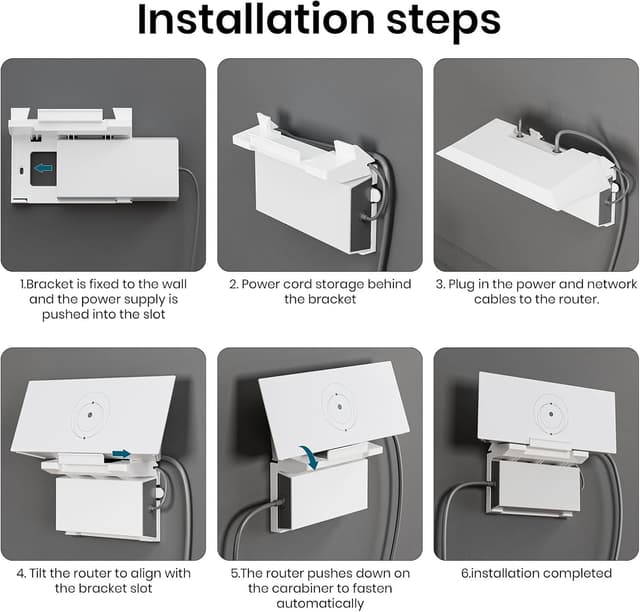 Installation steps

1.Bracket is fixed to the wall and the power supply is pushed into the slot

2. Power cord storage behind the bracket

3. Plug in the power and network cables to the router.

4. Tilt the router to align with the bracket slot

5.The router pushes down on the carabiner to fasten automatically

6.installation completed