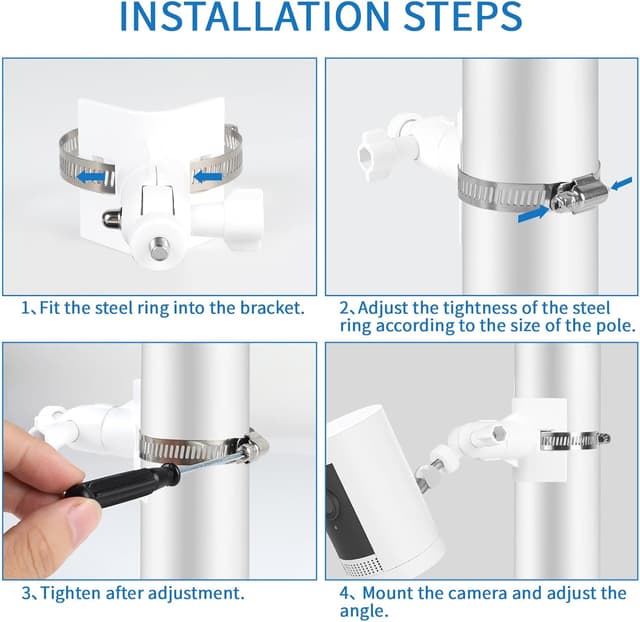 INSTALLATION STEPS

1、Fit the steel ring into the bracket.

2、Adjust the tightness of the steel ring according to the size of the pole.

3、Tighten after adjustment.

4、Mount the camera and adjust the angle.