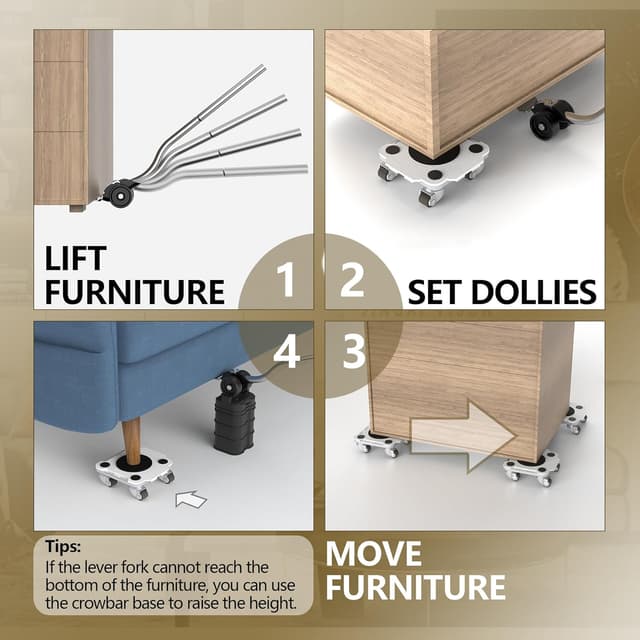 LIFT FURNITURE

1

2

SET DOLLIES

4

3

Tips:
If the lever fork cannot reach the bottom of the furniture, you can use the crowbar base to raise the height.

MOVE FURNITURE