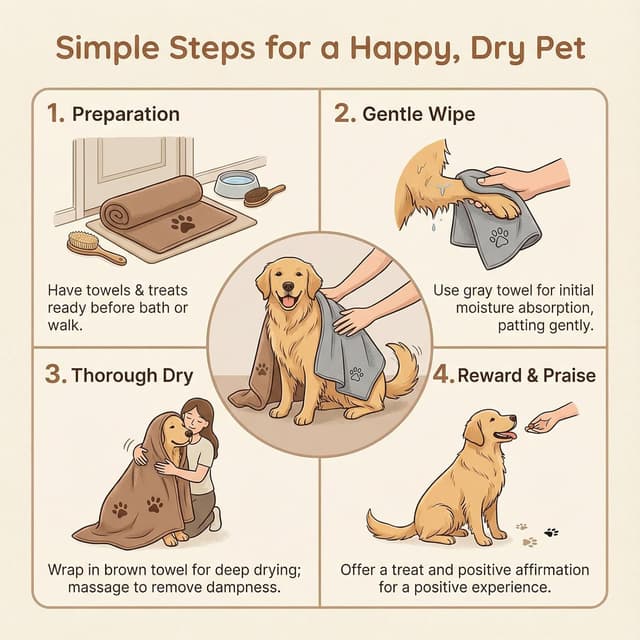 Simple Steps for a Happy, Dry Pet

1. Preparation

Have towels & treats ready before bath or walk.

2. Gentle Wipe

Use gray towel for initial moisture absorption, patting gently.

3. Thorough Dry

Wrap in brown towel for deep drying; massage to remove dampness.

4. Reward & Praise

Offer a treat and positive affirmation for a positive experience.