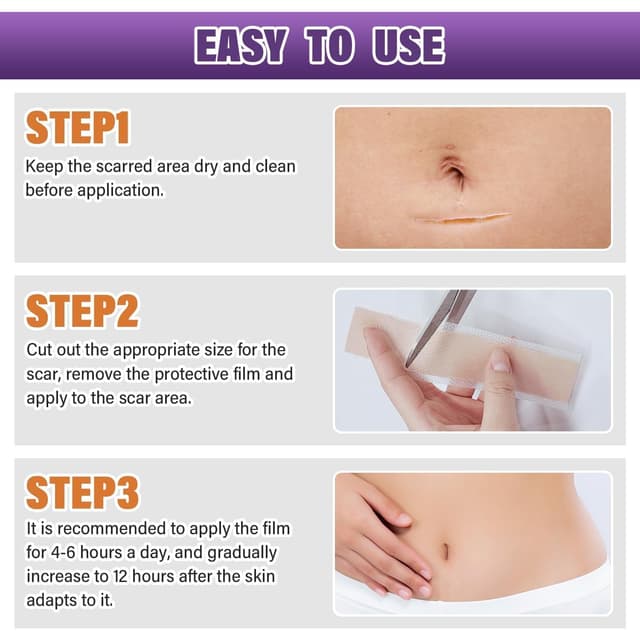 EASY TO USE

STEP1
Keep the scarred area dry and clean before application.

STEP2
Cut out the appropriate size for the scar, remove the protective film and apply to the scar area.

STEP3
It is recommended to apply the film for 4-6 hours a day, and gradually increase to 12 hours after the skin adapts to it.