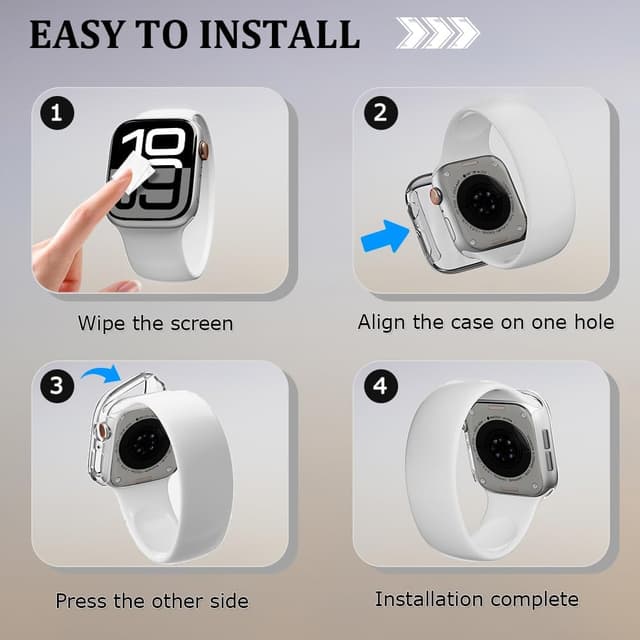 EASY TO INSTALL

1
10
09
Wipe the screen

2
Align the case on one hole

3
Press the other side

4
Installation complete