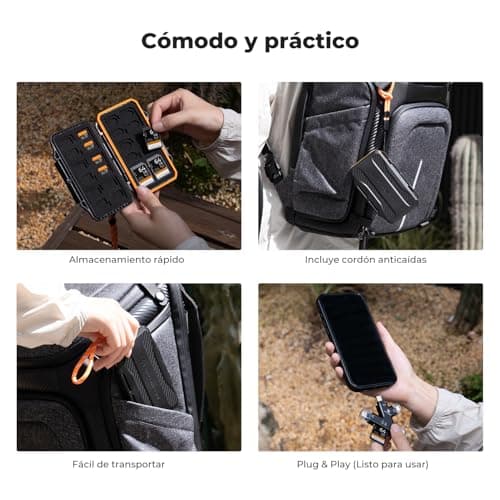 Cómodo y práctico

Almacenamiento rápido

Incluye cordón anticaídas

Fácil de transportar

Plug & Play (Listo para usar)