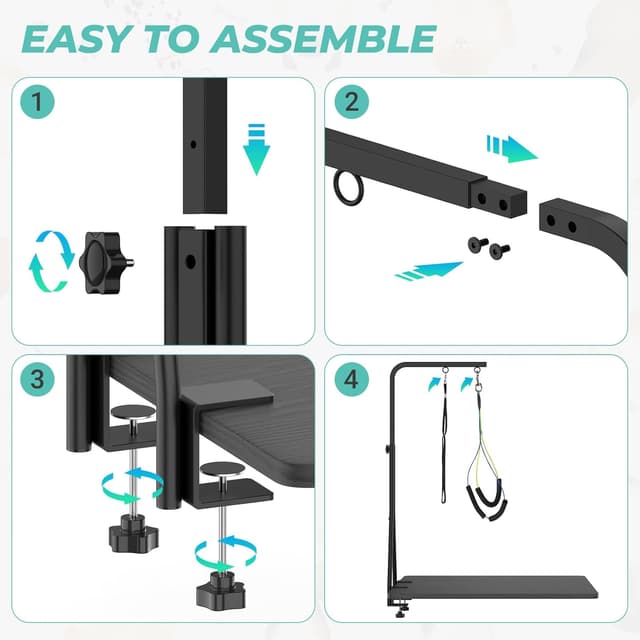 EASY TO ASSEMBLE

1

2

3

4