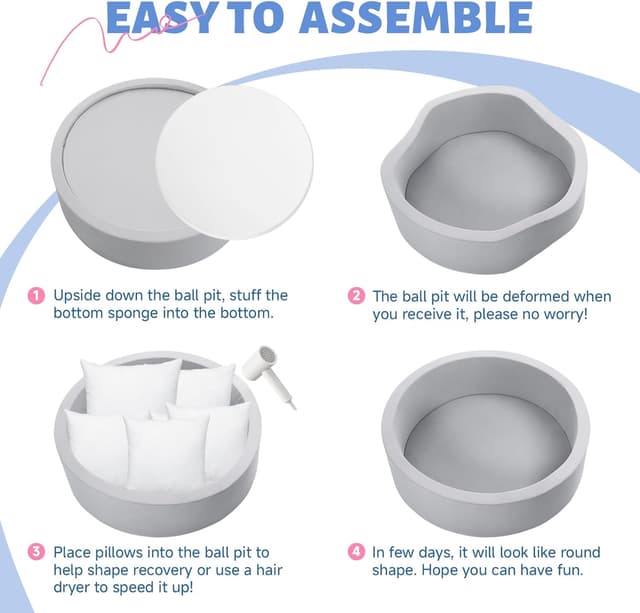 EASY TO ASSEMBLE

1 Upside down the ball pit, stuff the bottom sponge into the bottom.

2 The ball pit will be deformed when you receive it, please no worry!

3 Place pillows into the ball pit to help shape recovery or use a hair dryer to speed it up!

4 In few days, it will look like round shape. Hope you can have fun.