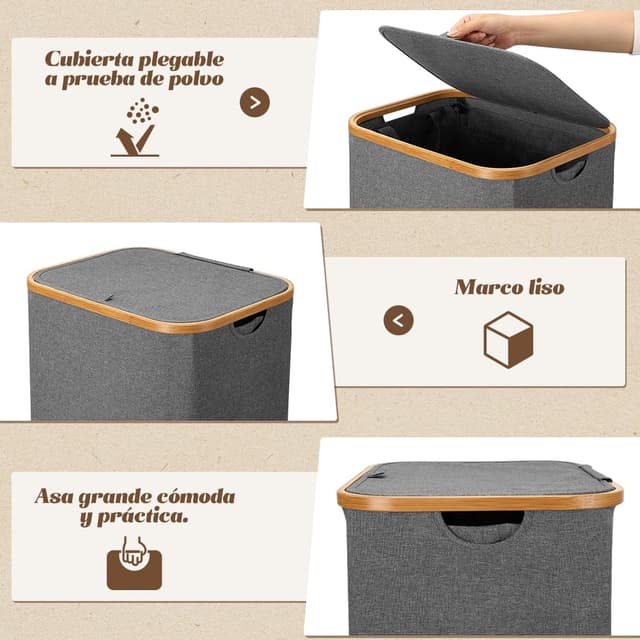 Cubierta plegable a prueba de polvo

Marco liso

Asa grande cómoda y práctica.