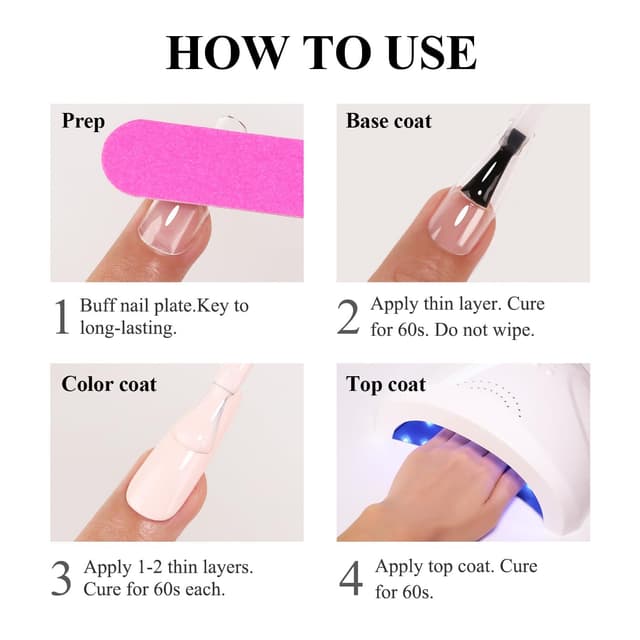 HOW TO USE

Prep

1 Buff nail plate.Key to long-lasting.

Base coat

2 Apply thin layer. Cure for 60s. Do not wipe.

Color coat

3 Apply 1-2 thin layers. Cure for 60s each.

Top coat

4 Apply top coat. Cure for 60s.