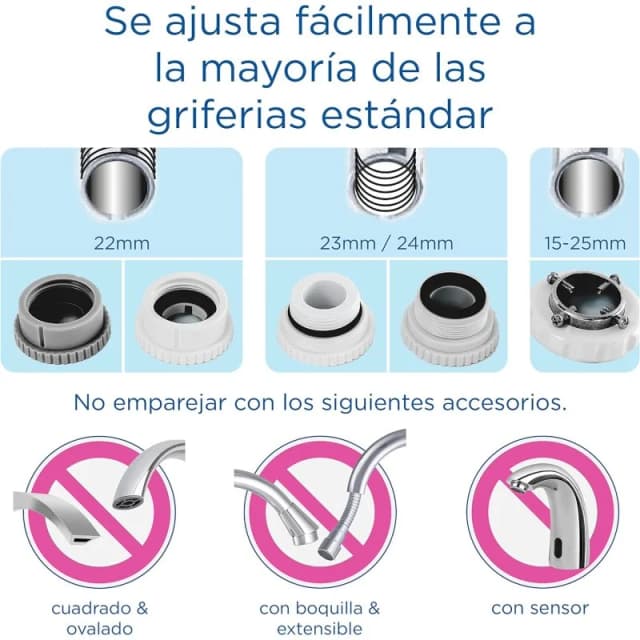 Se ajusta fácilmente a la mayoría de las griferias estándar

22mm

23mm / 24mm

15-25mm

No emparejar con los siguientes accesorios.

cuadrado & ovalado

con boquilla & extensible

con sensor