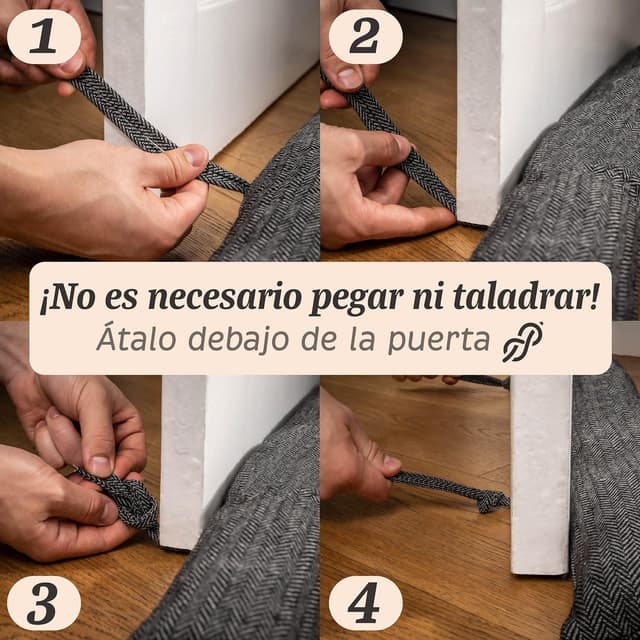 1

2

¡No es necesario pegar ni taladrar!
Átalo debajo de la puerta

3

4