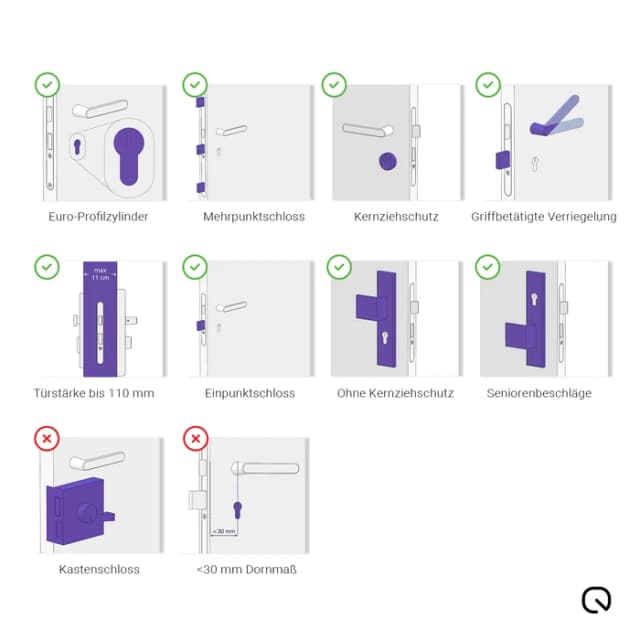 Euro-Profilzylinder

Mehrpunktschloss

Kernziehschutz

Griffbetätigte Verriegelung

max
11 cm

Türstärke bis 110 mm

Einpunktschloss

Ohne Kernziehschutz

Seniorenbeschläge

Kastenschloss

<30 mm

<30 mm Dornmaß