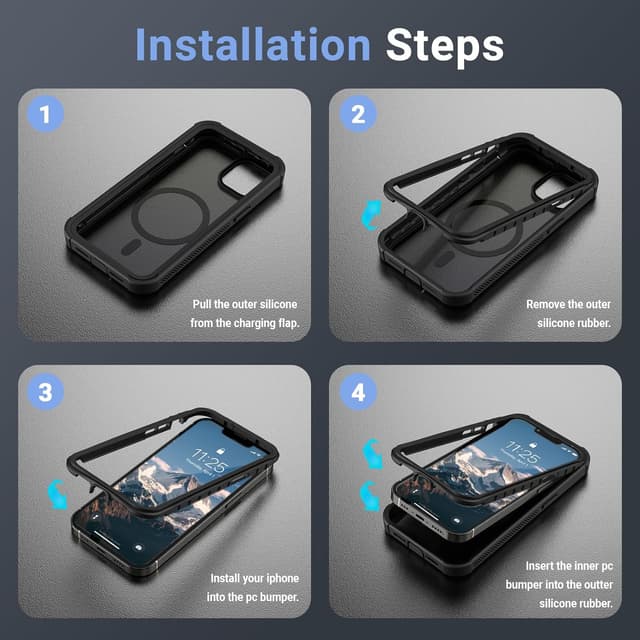 Installation Steps

1

Pull the outer silicone from the charging flap.

2

Remove the outer silicone rubber.

3

11:25

Install your iphone into the pc bumper.

4

11:25

Insert the inner pc bumper into the outter silicone rubber.