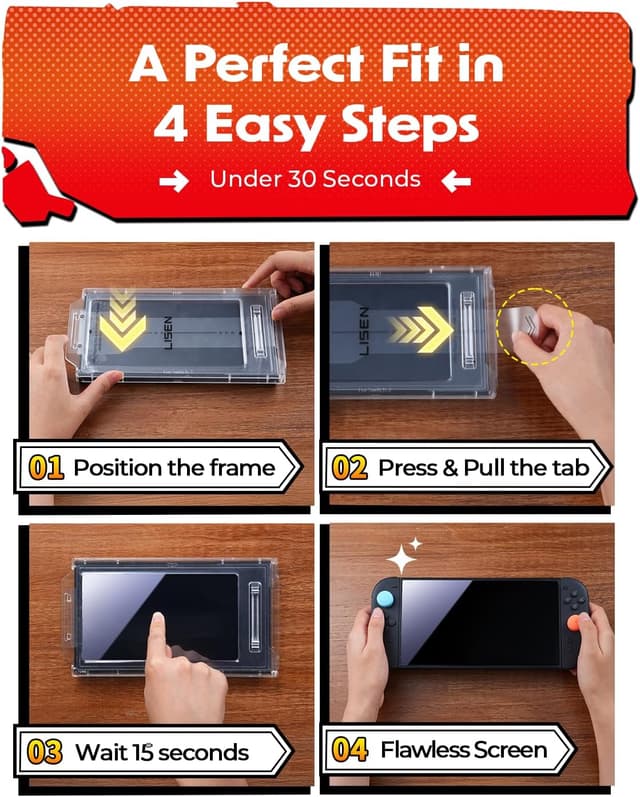 A Perfect Fit in 4 Easy Steps

Under 30 Seconds

LISEN

01 Position the frame

LISEN

02 Press & Pull the tab

03 Wait 15 seconds

04 Flawless Screen