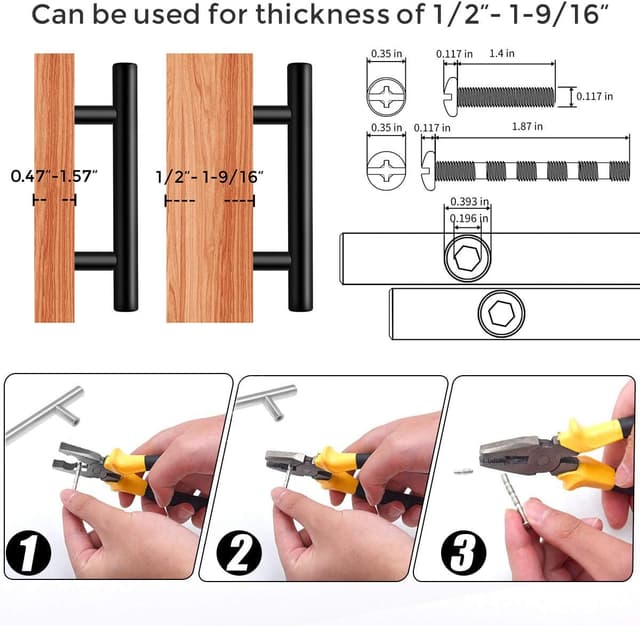 Can be used for thickness of 1/2"- 1-9/16"

0.47"-1.57"

1/2"- 1-9/16"

0.35 in
0.117 in
1.4 in
0.117 in

0.35 in
0.117 in
1.87 in

0.393 in
0.196 in

1

2

3