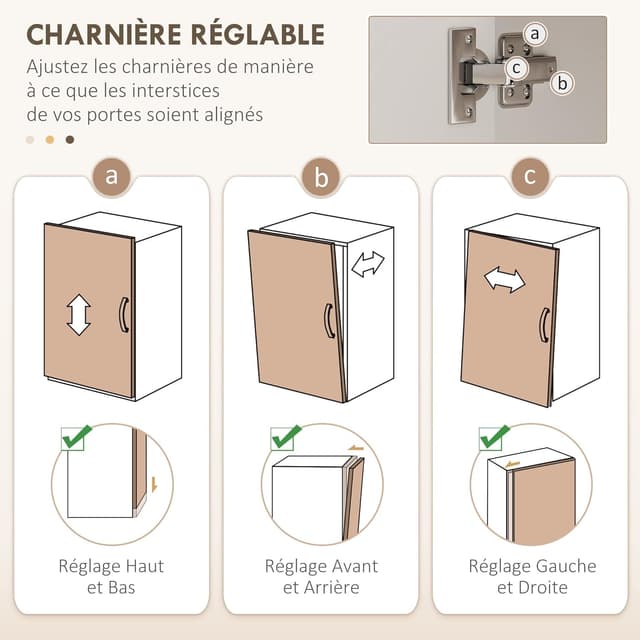 CHARNIÈRE RÉGLABLE

Ajustez les charnières de manière à ce que les interstices de vos portes soient alignés

a
c
b

a

Réglage Haut et Bas

b

Réglage Avant et Arrière

c

Réglage Gauche et Droite