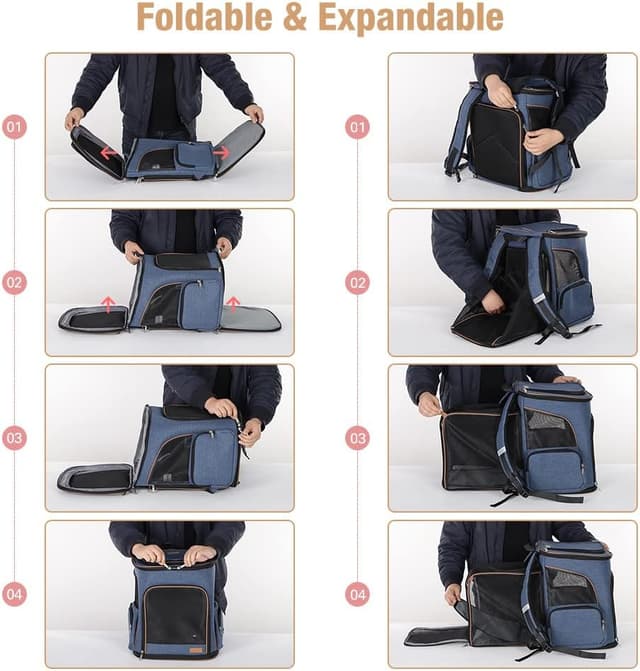 Foldable & Expandable

01

02

03

04

01

02

03

04