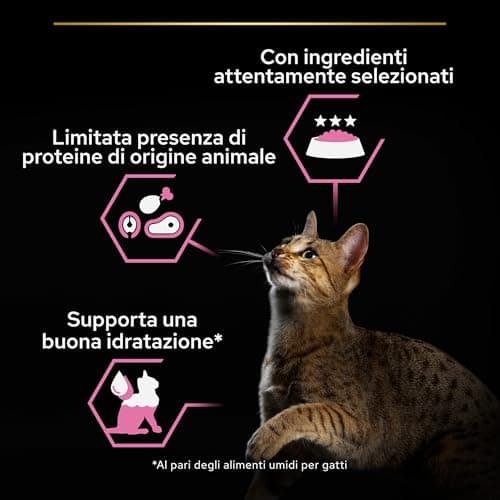 Con ingredienti attentamente selezionati

Limitata presenza di proteine di origine animale

Supporta una buona idratazione*

*Al pari degli alimenti umidi per gatti