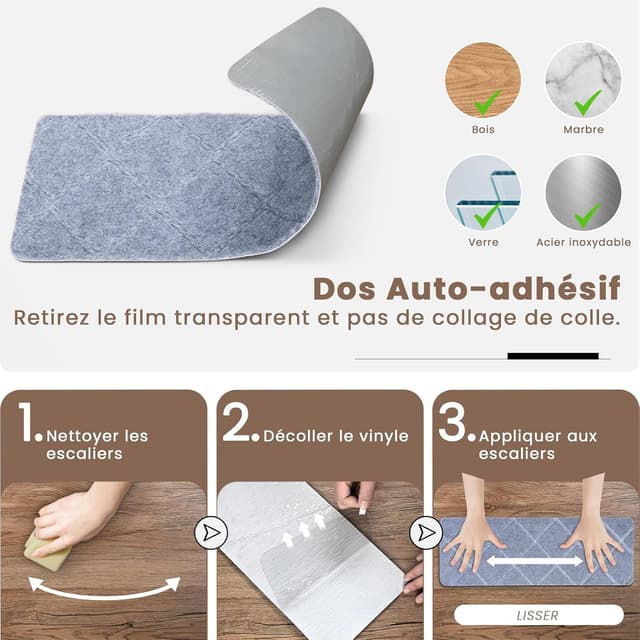 Bois
Marbre
Verre
Acier inoxydable

Dos Auto-adhésif
Retirez le film transparent et pas de collage de colle.

1. Nettoyer les escaliers

2. Décoller le vinyle

3. Appliquer aux escaliers

LISSER