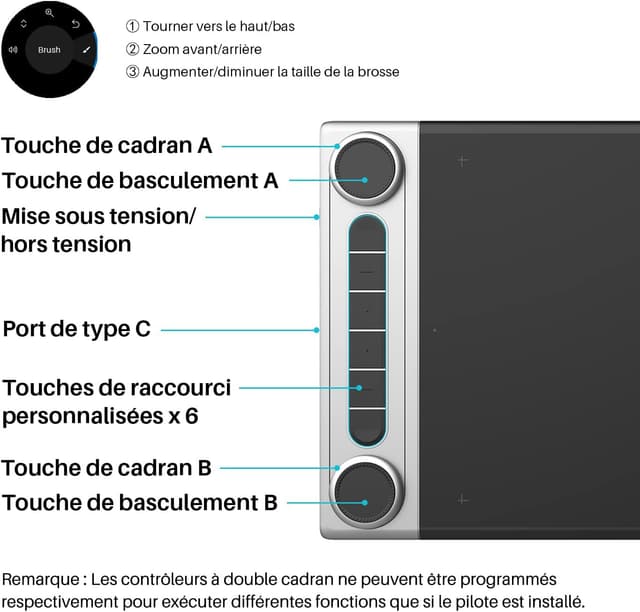 Brush

① Tourner vers le haut/bas
② Zoom avant/arrière
③ Augmenter/diminuer la taille de la brosse

Touche de cadran A
Touche de basculement A
Mise sous tension/ hors tension
Port de type C
Touches de raccourci personnalisées x 6
Touche de cadran B
Touche de basculement B

Remarque : Les contrôleurs à double cadran ne peuvent être programmés respectivement pour exécuter différentes fonctions que si le pilote est installé.