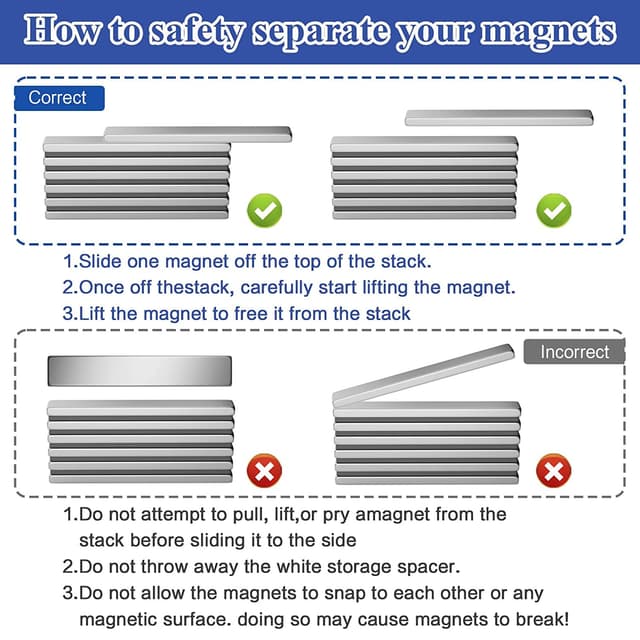 How to safety separate your magnets

Correct

1.Slide one magnet off the top of the stack.
2.Once off thestack, carefully start lifting the magnet.
3.Lift the magnet to free it from the stack

Incorrect

1.Do not attempt to pull, lift,or pry amagnet from the stack before sliding it to the side
2.Do not throw away the white storage spacer.
3.Do not allow the magnets to snap to each other or any magnetic surface. doing so may cause magnets to break!