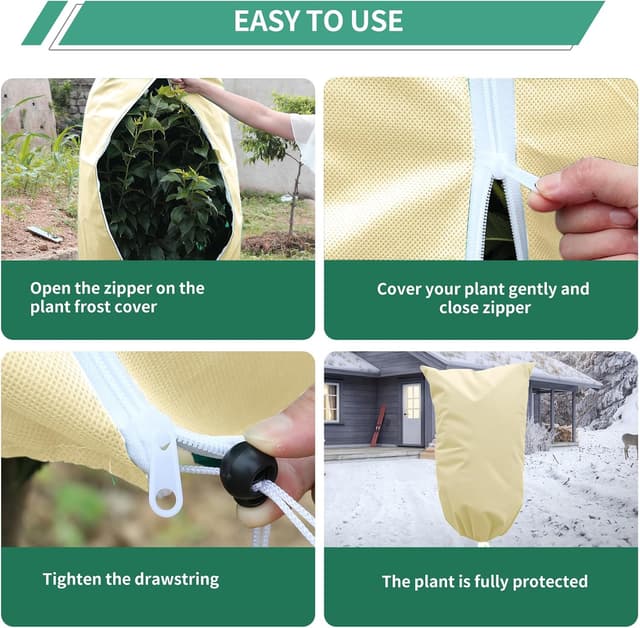 EASY TO USE

Open the zipper on the plant frost cover

Cover your plant gently and close zipper

Tighten the drawstring

The plant is fully protected