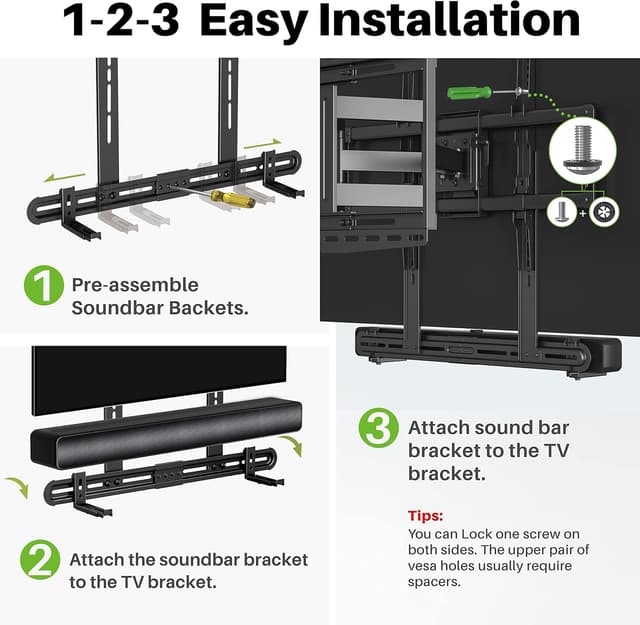 1-2-3 Easy Installation

1 Pre-assemble Soundbar Backets.

2 Attach the soundbar bracket to the TV bracket.

+

3 Attach sound bar bracket to the TV bracket.

Tips:
You can Lock one screw on both sides. The upper pair of vesa holes usually require spacers.