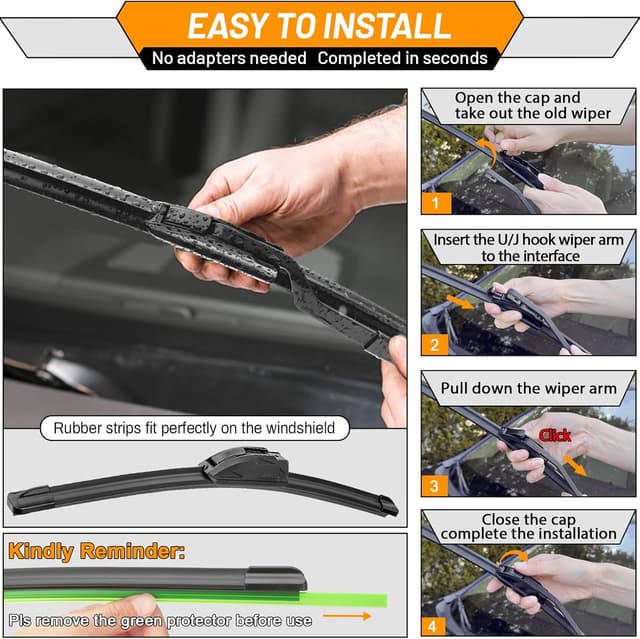 EASY TO INSTALL
No adapters needed Completed in seconds

Rubber strips fit perfectly on the windshield

Kindly Reminder:
Pls remove the green protector before use

Open the cap and take out the old wiper
1

Insert the U/J hook wiper arm to the interface
2

Pull down the wiper arm
Click
3

Close the cap complete the installation
4