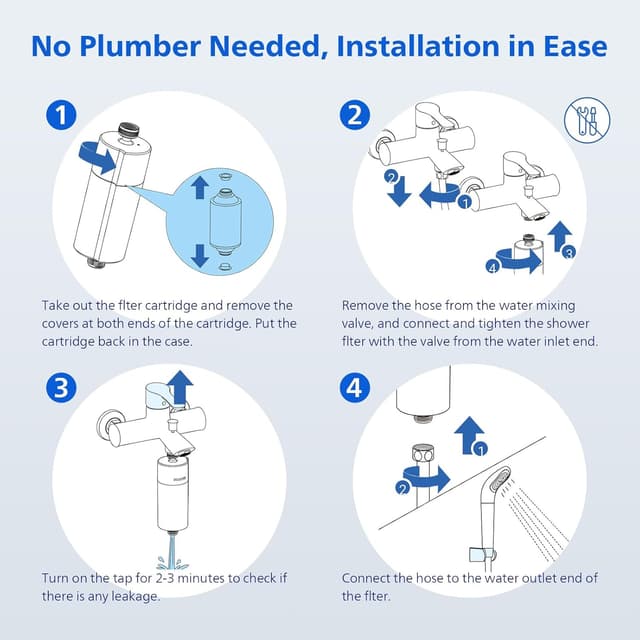 No Plumber Needed, Installation in Ease

1

Take out the flter cartridge and remove the covers at both ends of the cartridge. Put the cartridge back in the case.

2

2 1 3 4

Remove the hose from the water mixing valve, and connect and tighten the shower flter with the valve from the water inlet end.

3

Turn on the tap for 2-3 minutes to check if there is any leakage.

4

1 2

Connect the hose to the water outlet end of the flter.