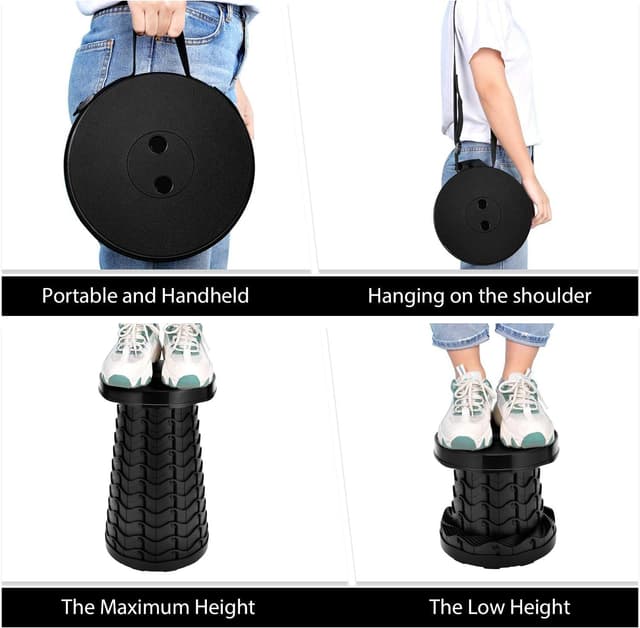 Portable and Handheld

Hanging on the shoulder

The Maximum Height

The Low Height