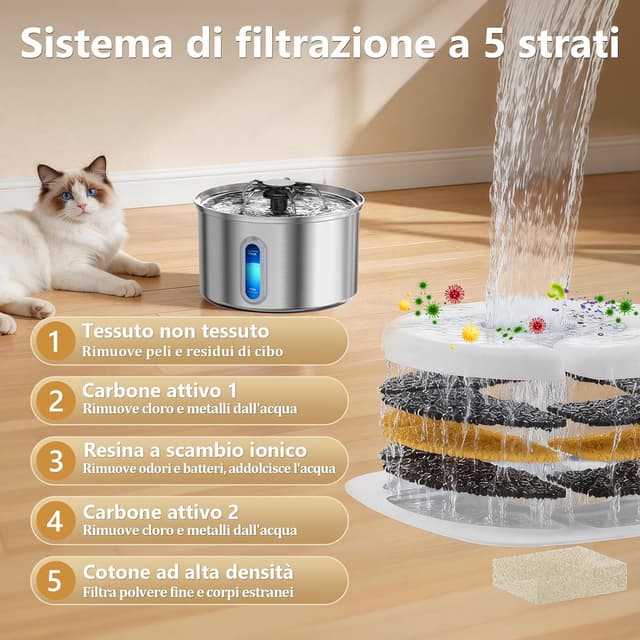 Sistema di filtrazione a 5 strati

1 Tessuto non tessuto
Rimuove peli e residui di cibo

2 Carbone attivo 1
Rimuove cloro e metalli dall'acqua

3 Resina a scambio ionico
Rimuove odori e batteri, addolcisce l'acqua

4 Carbone attivo 2
Rimuove cloro e metalli dall'acqua

5 Cotone ad alta densità
Filtra polvere fine e corpi estranei