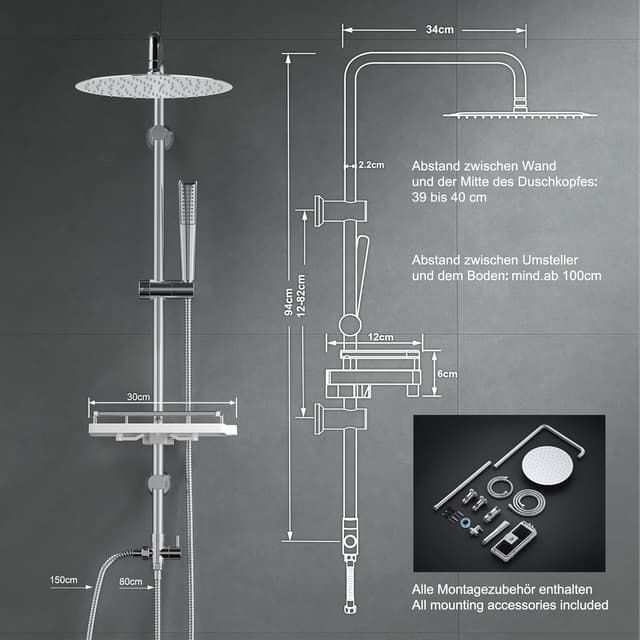 34cm

2.2cm

Abstand zwischen Wand und der Mitte des Duschkopfes: 39 bis 40 cm

Abstand zwischen Umsteller und dem Boden: mind.ab 100cm

94cm

12-82cm

12cm

6cm

30cm

150cm

80cm

Alle Montagezubehör enthalten
All mounting accessories included