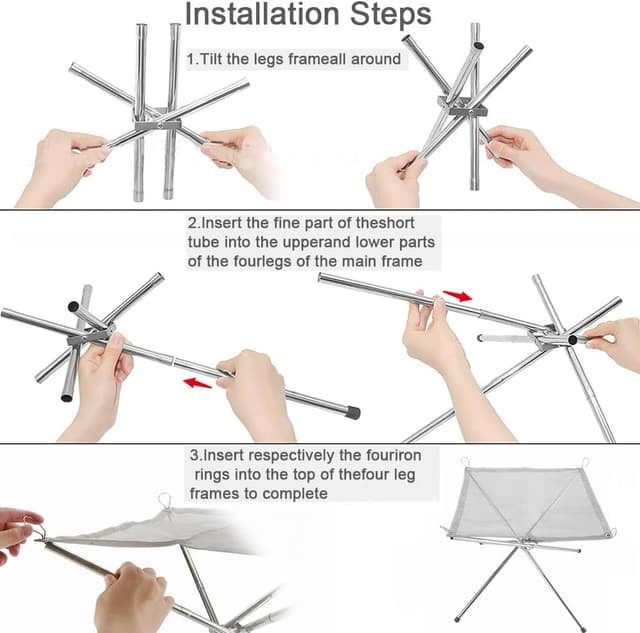 Installation Steps

1.Tilt the legs frameall around

2.Insert the fine part of theshort tube into the upperand lower parts of the fourlegs of the main frame

3.Insert respectively the fouriron rings into the top of thefour leg frames to complete