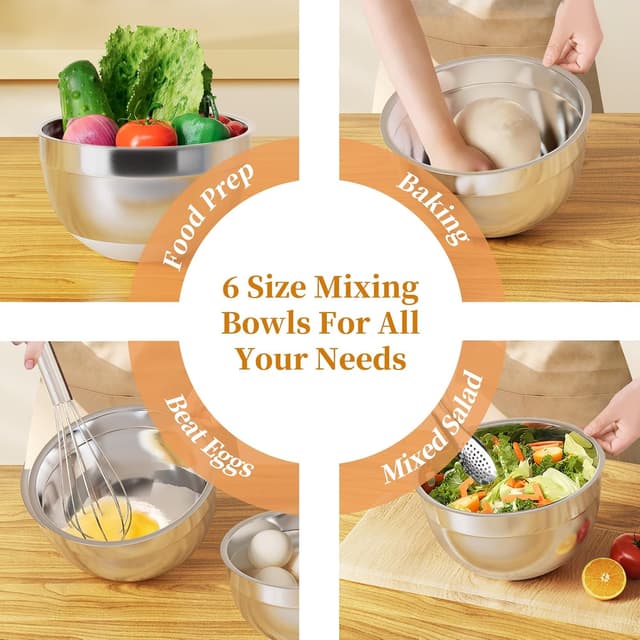 Food Prep

Baking

6 Size Mixing Bowls For All Your Needs

Beat Eggs

Mixed Salad