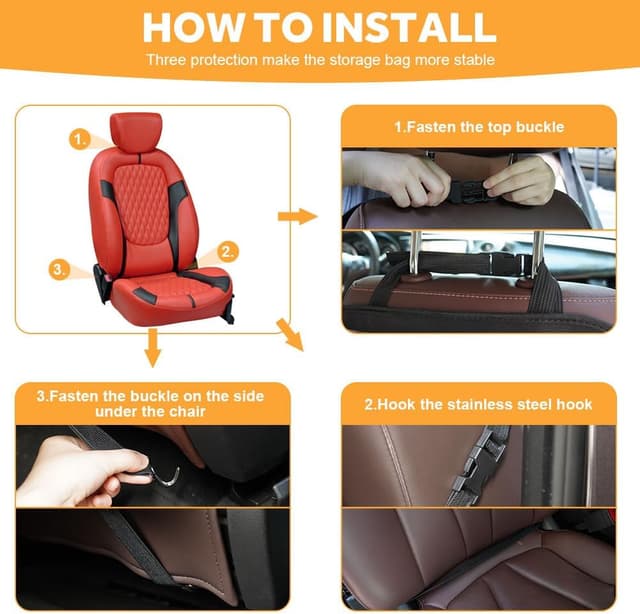 HOW TO INSTALL
Three protection make the storage bag more stable

1.

2.

3.

1.Fasten the top buckle

3.Fasten the buckle on the side under the chair

2.Hook the stainless steel hook