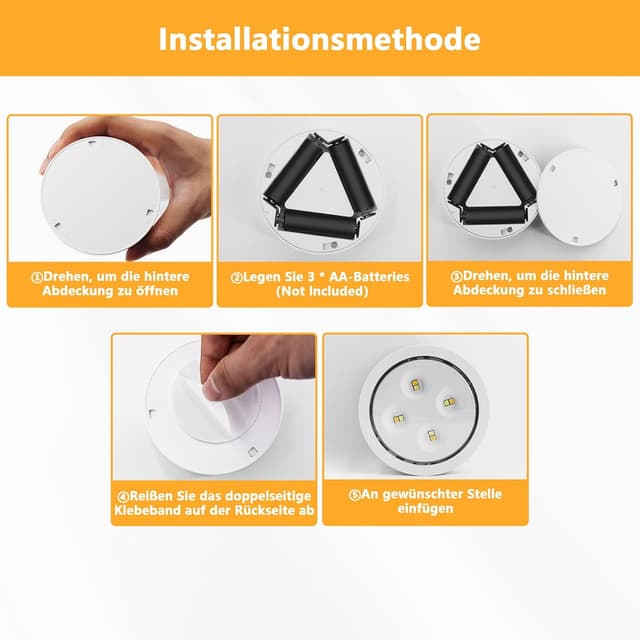 Installationsmethode

①Drehen, um die hintere Abdeckung zu öffnen

②Legen Sie 3 * AA-Batteries (Not Included)

③Drehen, um die hintere Abdeckung zu schließen

④Reißen Sie das doppelseitige Klebeband auf der Rückseite ab

⑤An gewünschter Stelle einfügen