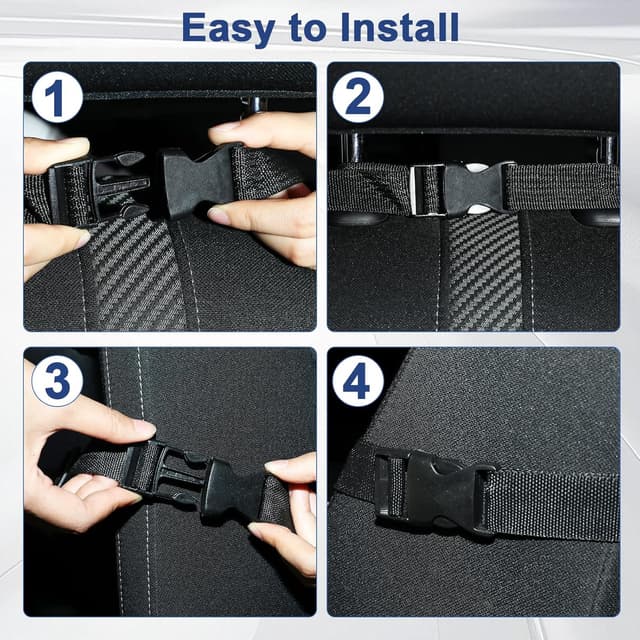 Easy to Install

1

2

3

4