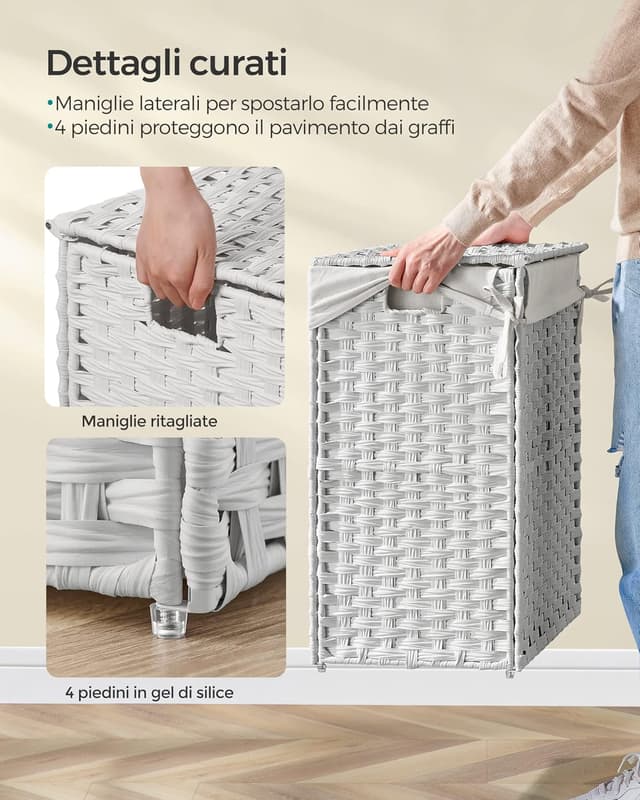 Dettagli curati

•Maniglie laterali per spostarlo facilmente
•4 piedini proteggono il pavimento dai graffi

Maniglie ritagliate

4 piedini in gel di silice