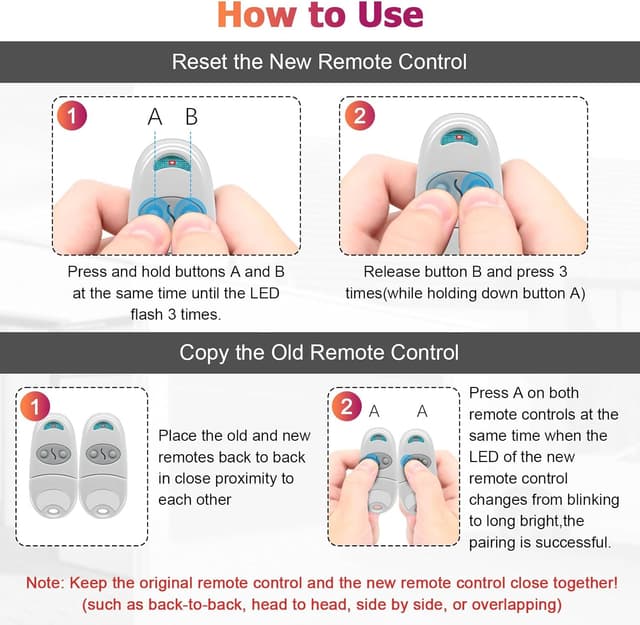 How to Use

Reset the New Remote Control

1 A B

Press and hold buttons A and B at the same time until the LED flash 3 times.

2

Release button B and press 3 times(while holding down button A)

Copy the Old Remote Control

1

Place the old and new remotes back to back in close proximity to each other

2 A A

Press A on both remote controls at the same time when the LED of the new remote control changes from blinking to long bright,the pairing is successful.

Note: Keep the original remote control and the new remote control close together! (such as back-to-back, head to head, side by side, or overlapping)