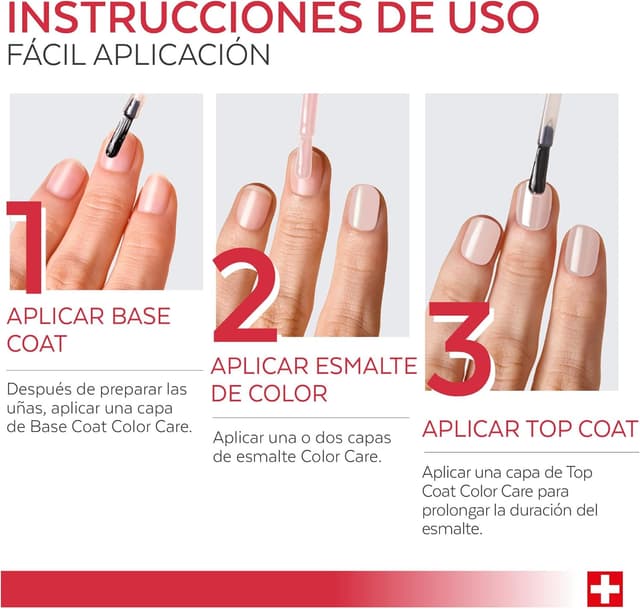 INSTRUCCIONES DE USO
FÁCIL APLICACIÓN

1
APLICAR BASE COAT

Después de preparar las uñas, aplicar una capa de Base Coat Color Care.

2
APLICAR ESMALTE DE COLOR

Aplicar una o dos capas de esmalte Color Care.

3
APLICAR TOP COAT

Aplicar una capa de Top Coat Color Care para prolongar la duración del esmalte.