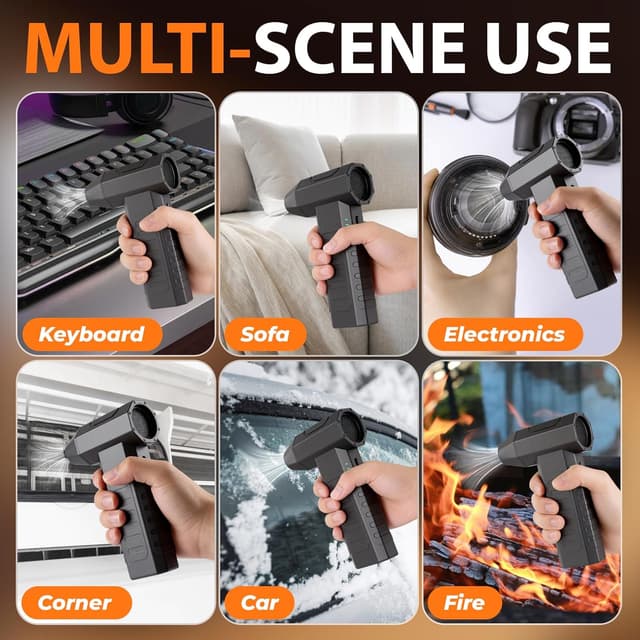 MULTI-SCENE USE

Keyboard

Sofa

Electronics

Corner

Car

Fire