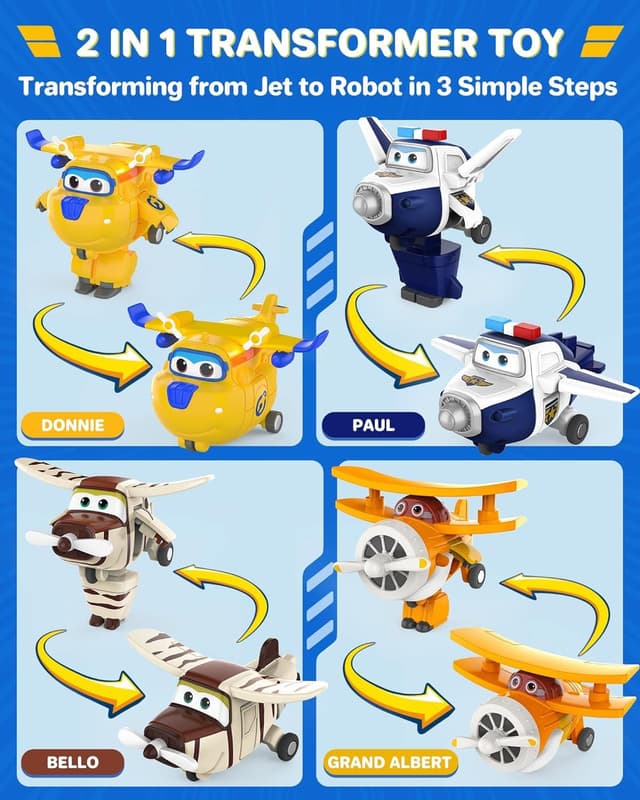 2 IN 1 TRANSFORMER TOY

Transforming from Jet to Robot in 3 Simple Steps

DONNIE

PAUL

BELLO

GRAND ALBERT