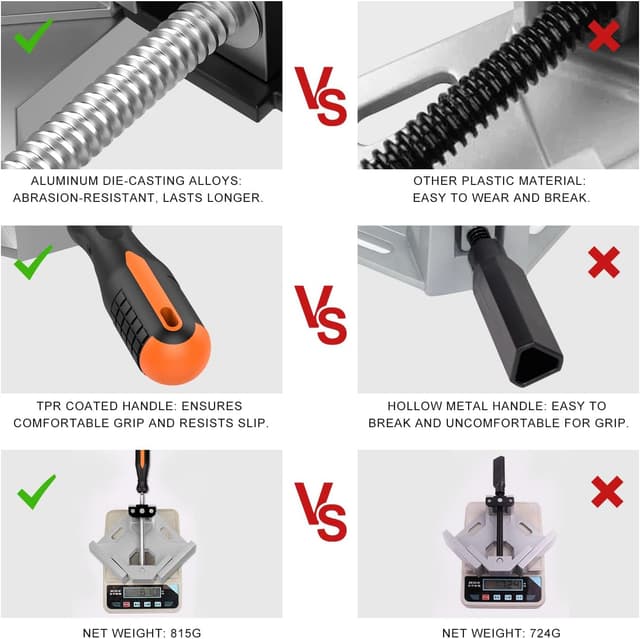 VS

ALUMINUM DIE-CASTING ALLOYS: ABRASION-RESISTANT, LASTS LONGER.

OTHER PLASTIC MATERIAL: EASY TO WEAR AND BREAK.

VS

TPR COATED HANDLE: ENSURES COMFORTABLE GRIP AND RESISTS SLIP.

HOLLOW METAL HANDLE: EASY TO BREAK AND UNCOMFORTABLE FOR GRIP.

VS

NET WEIGHT: 815G

NET WEIGHT: 724G