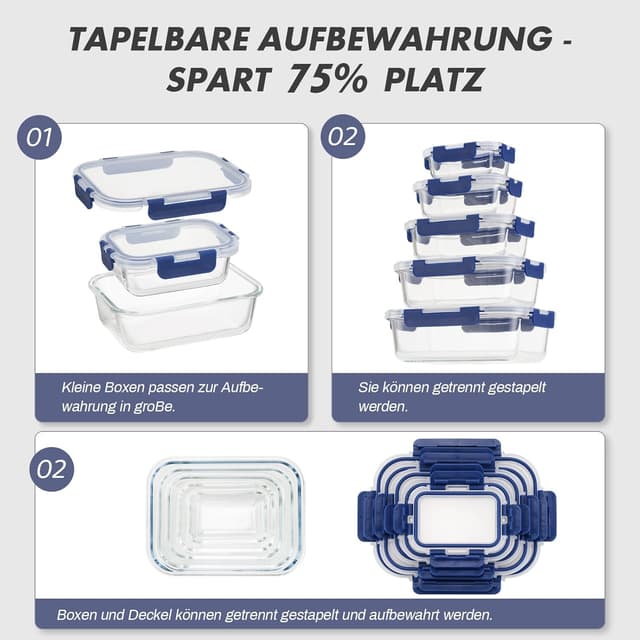 TAPELBARE AUFBEWAHRUNG - SPART 75% PLATZ

01

Kleine Boxen passen zur Aufbewahrung in groBe.

02

Sie können getrennt gestapelt werden.

02

Boxen und Deckel können getrennt gestapelt und aufbewahrt werden.